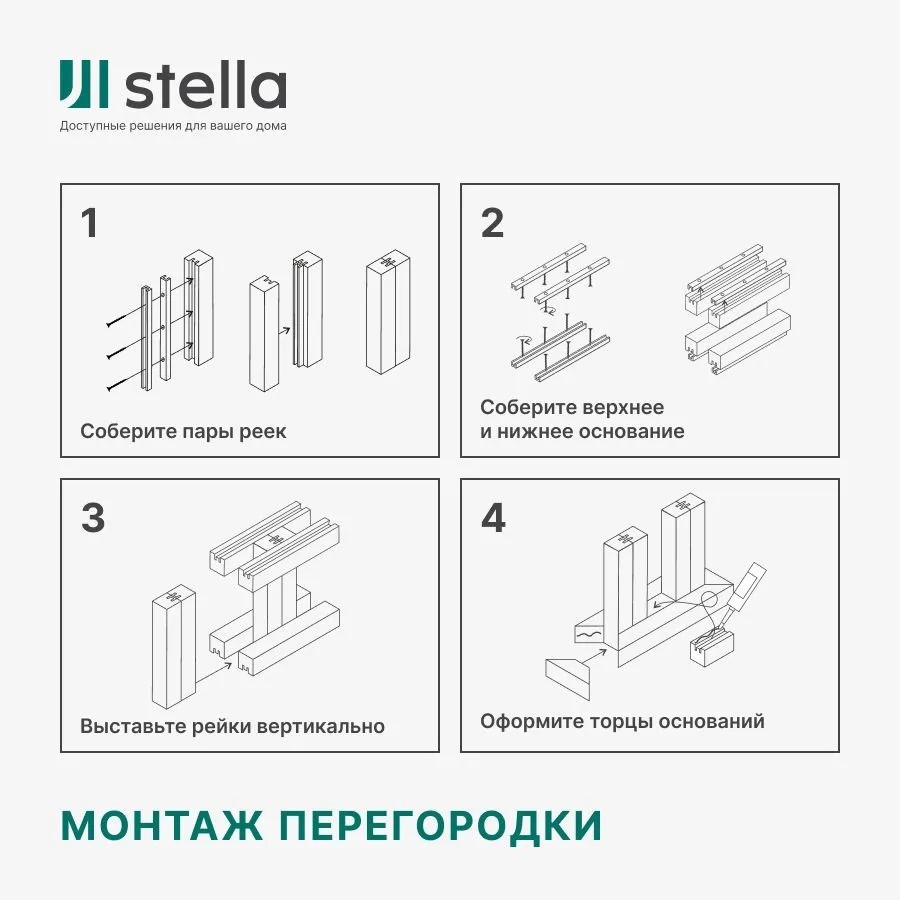 stella
Доступные решения для вашего дома

1
Соберите пары реек

2
Соберите верхнее и нижнее основание

3
Выставьте рейки вертикально

4
Оформите торцы оснований

МОНТАЖ ПЕРЕГОРОДКИ