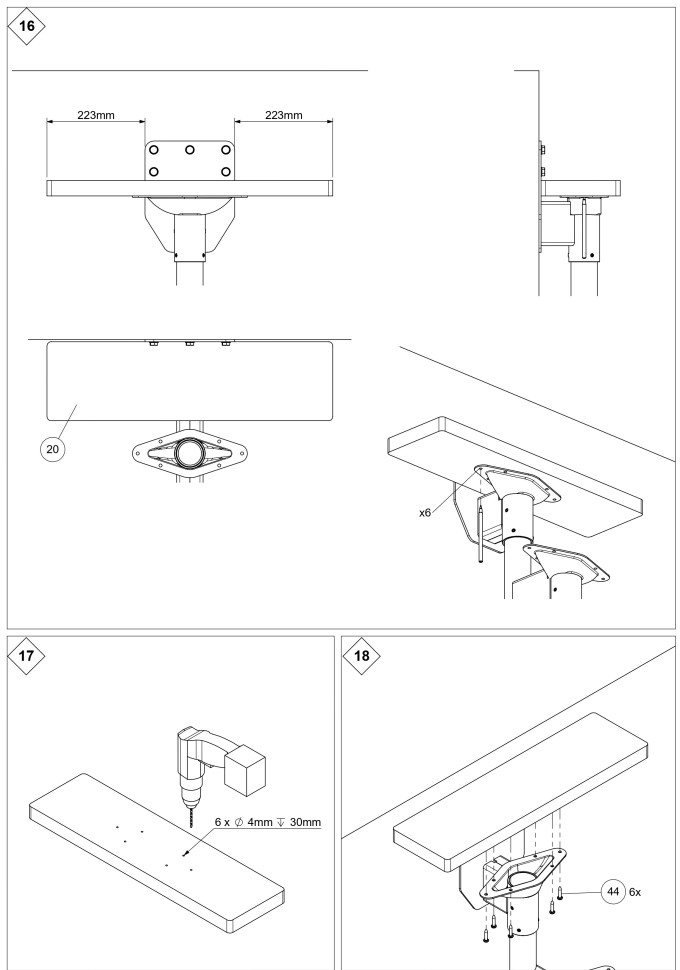 16

223mm

223mm

20

x6

17

6 x ∅ 4mm ↧ 30mm

18

44 6x