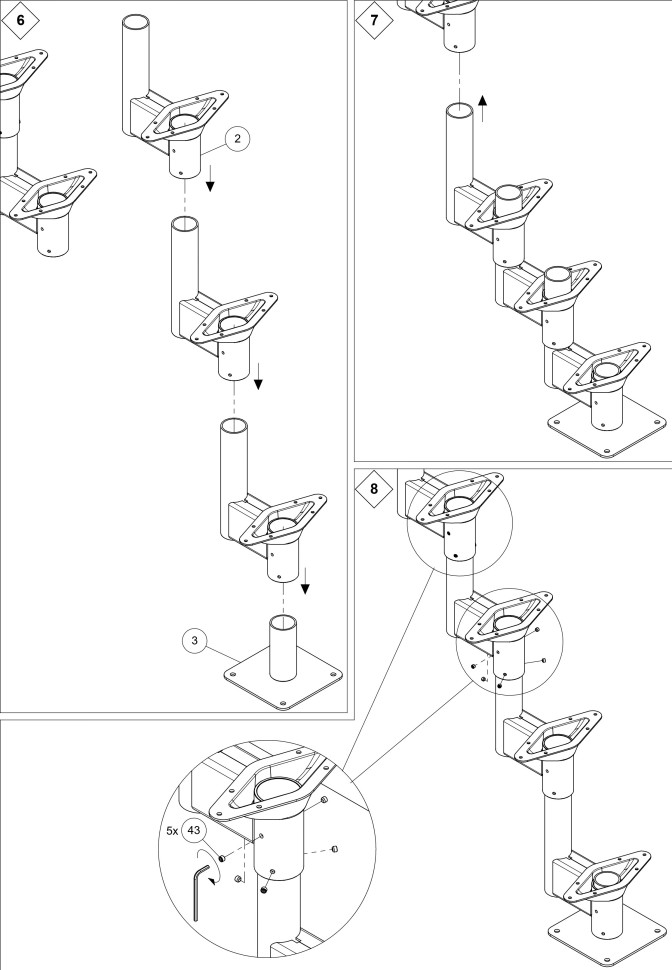 6

2

3

7

8

5x 43