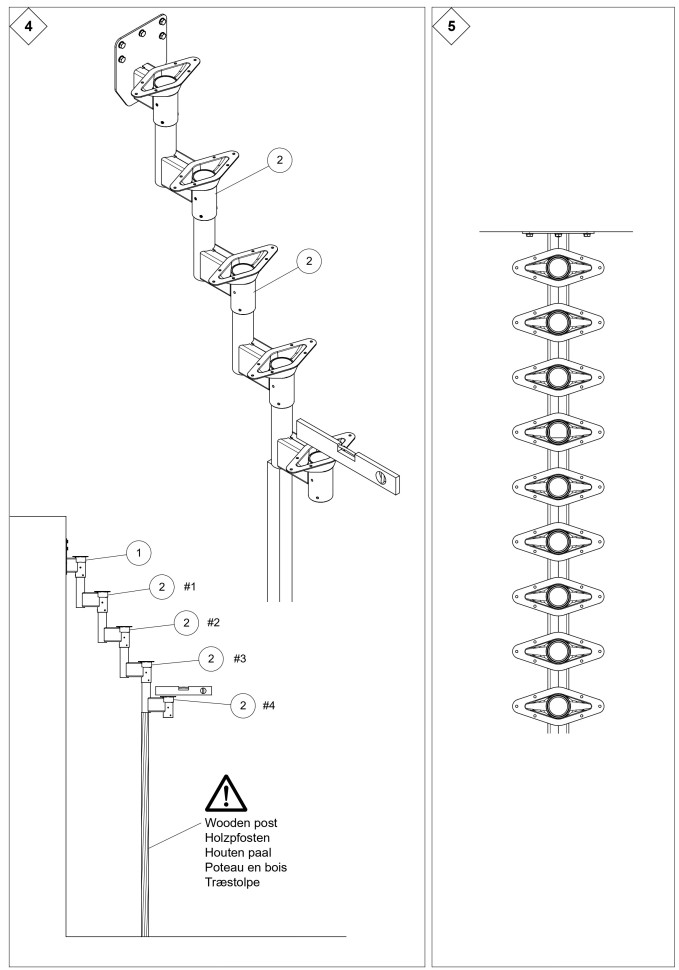 4

2

2

1

2 #1

2 #2

2 #3

2 #4

Wooden post
Holzpfosten
Houten paal
Poteau en bois
Træstolpe

5