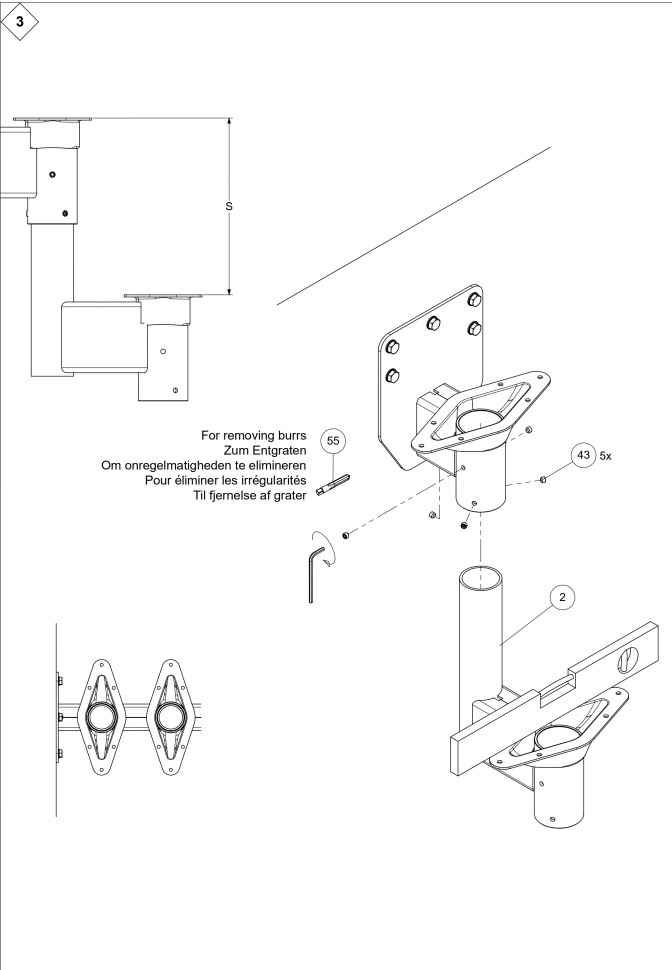 3

S

For removing burrs
Zum Entgraten
Om onregelmatigheden te elimineren
Pour éliminer les irrégularités
Til fjernelse af grater

55

43 5x

2