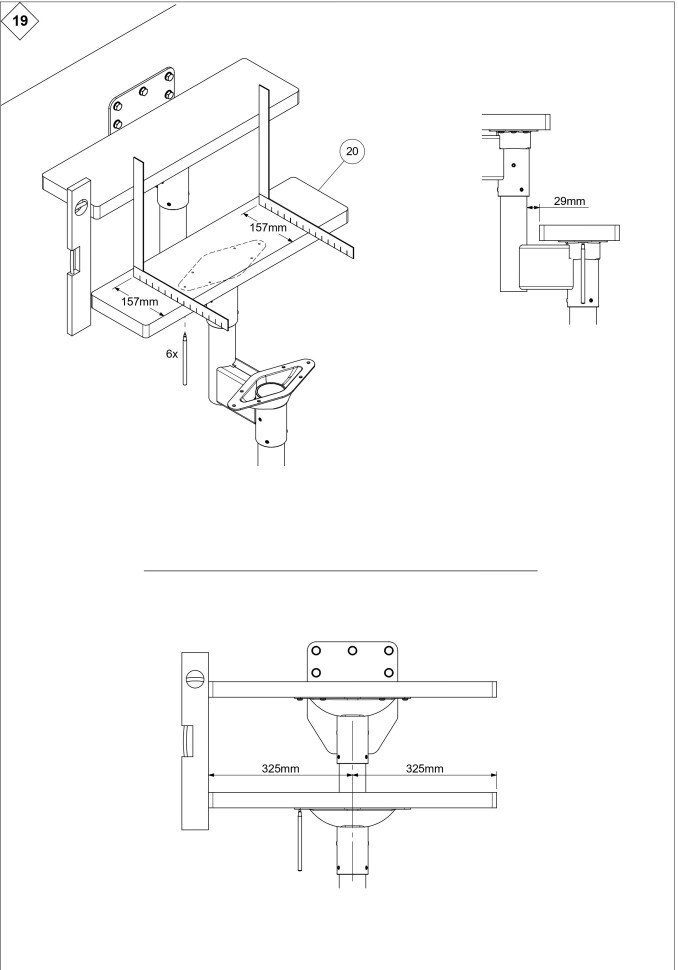 19

20

157mm

157mm

6x

29mm

325mm

325mm