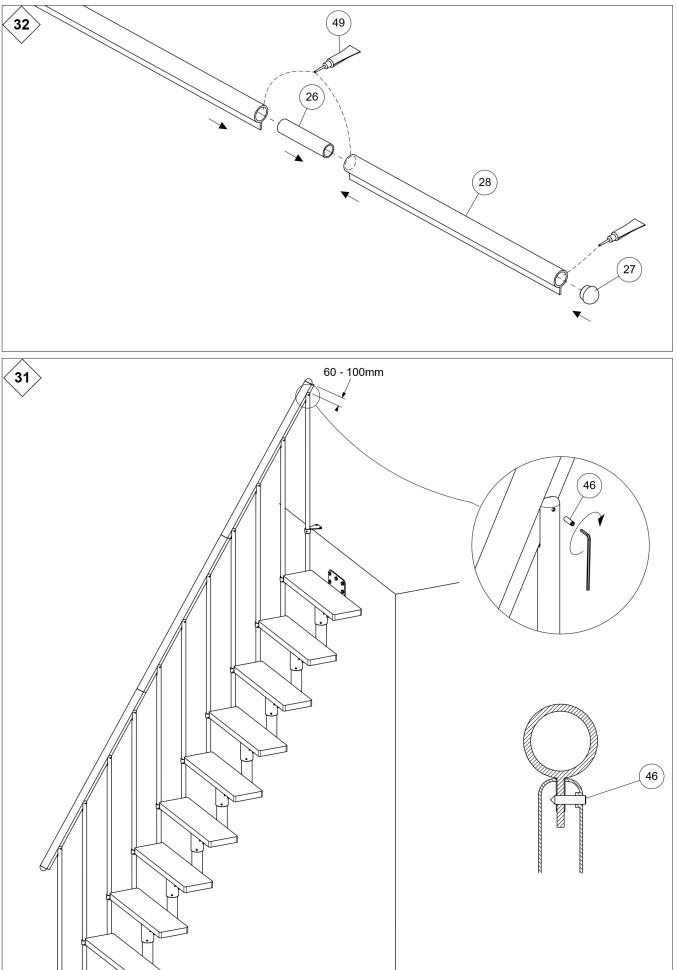 32

49

26

28

27

31

60 - 100mm

46

46