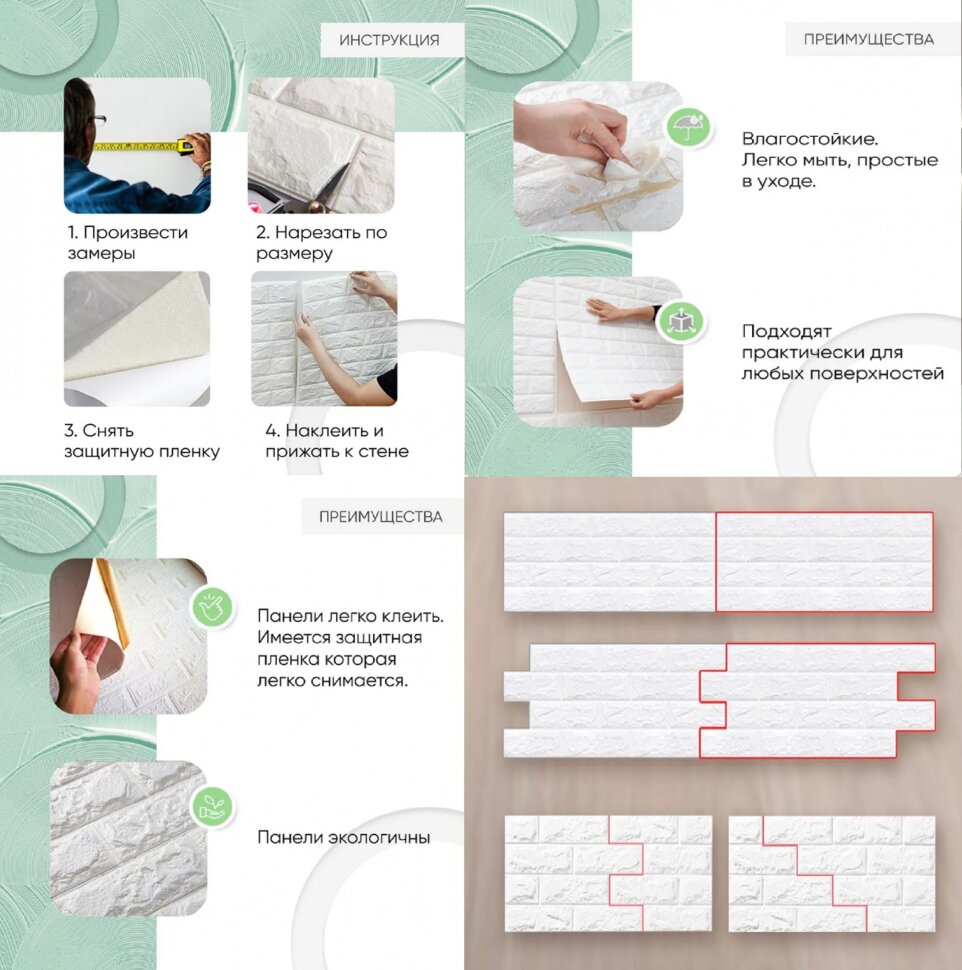 ИНСТРУКЦИЯ

1. Произвести замеры

2. Нарезать по размеру

3. Снять защитную пленку

4. Наклеить и прижать к стене

ПРЕИМУЩЕСТВА

Влагостойкие. Легко мыть, простые в уходе.

Подходят практически для любых поверхностей

ПРЕИМУЩЕСТВА

Панели легко клеить. Имеется защитная пленка которая легко снимается.

Панели экологичны