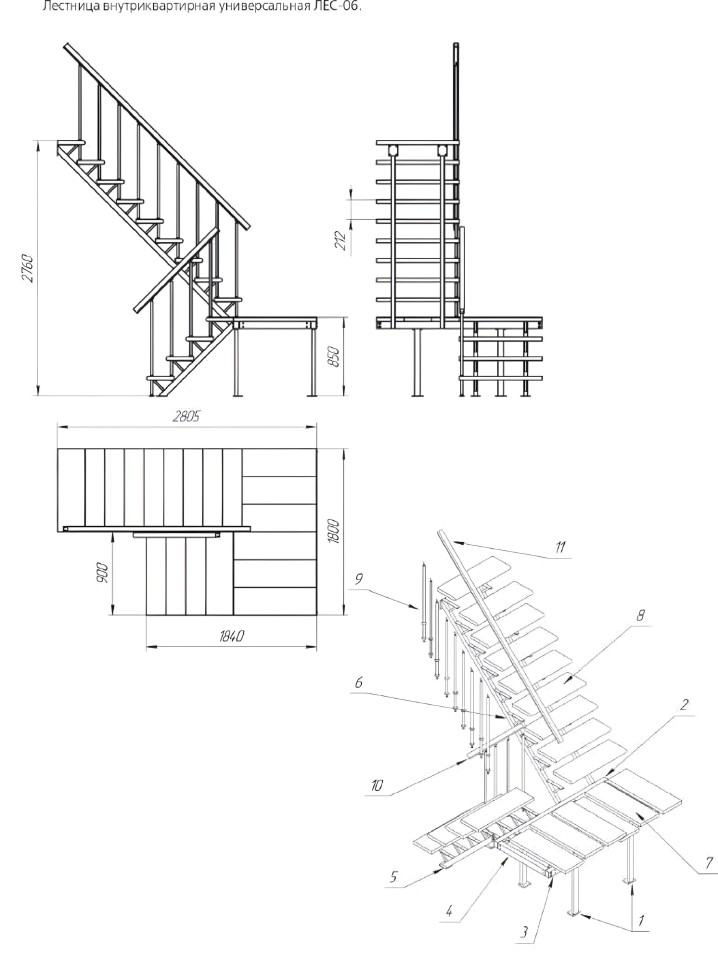 Лестница внутриквартирная универсальная ЛЕС-06.

2760

212

850

2805

1800

900

1840

11

9

8

6

2

10

7

5

4

3

1