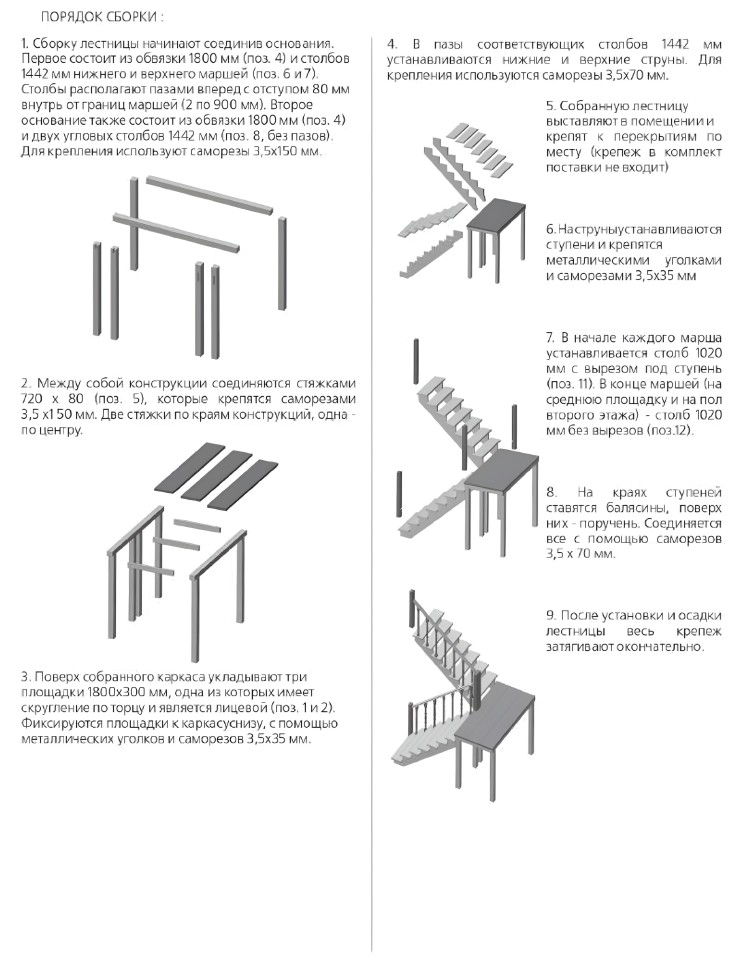 ПОРЯДОК СБОРКИ :

1. Сборку лестницы начинают соединив основания. Первое состоит из обвязки 1800 мм (поз. 4) и столбов 1442 мм нижнего и верхнего маршей (поз. 6 и 7). Столбы располагают пазами вперед с отступом 80 мм внутрь от границ маршей (2 по 900 мм). Второе основание также состоит из обвязки 1800 мм (поз. 4) и двух угловых столбов 1442 мм (поз. 8, без пазов). Для крепления используют саморезы 3,5х150 мм.

2. Между собой конструкции соединяются стяжками 720 х 80 (поз. 5), которые крепятся саморезами 3,5 х150 мм. Две стяжки по краям конструкций, одна - по центру.

3. Поверх собранного каркаса укладывают три площадки 1800х300 мм, одна из которых имеет скругление по торцу и является лицевой (поз. 1 и 2). Фиксируются площадки к каркасуснизу, с помощью металлических уголков и саморезов 3,5х35 мм.

4. В пазы соответствующих столбов 1442 мм устанавливаются нижние и верхние струны. Для крепления используются саморезы 3,5х70 мм.

5. Собранную лестницу выставляют в помещении и крепят к перекрытиям по месту (крепеж в комплект поставки не входит)

6. Наструныустанавливаются ступени и крепятся металлическими уголками и саморезами 3,5х35 мм

7. В начале каждого марша устанавливается столб 1020 мм с вырезом под ступень (поз. 11). В конце маршей (на среднюю площадку и на пол второго этажа) - столб 1020 мм без вырезов (поз.12).

8. На краях ступеней ставятся балясины, поверх них - поручень. Соединяется все с помощью саморезов 3,5 х 70 мм.

9. После установки и осадки лестницы весь крепеж затягивают окончательно.