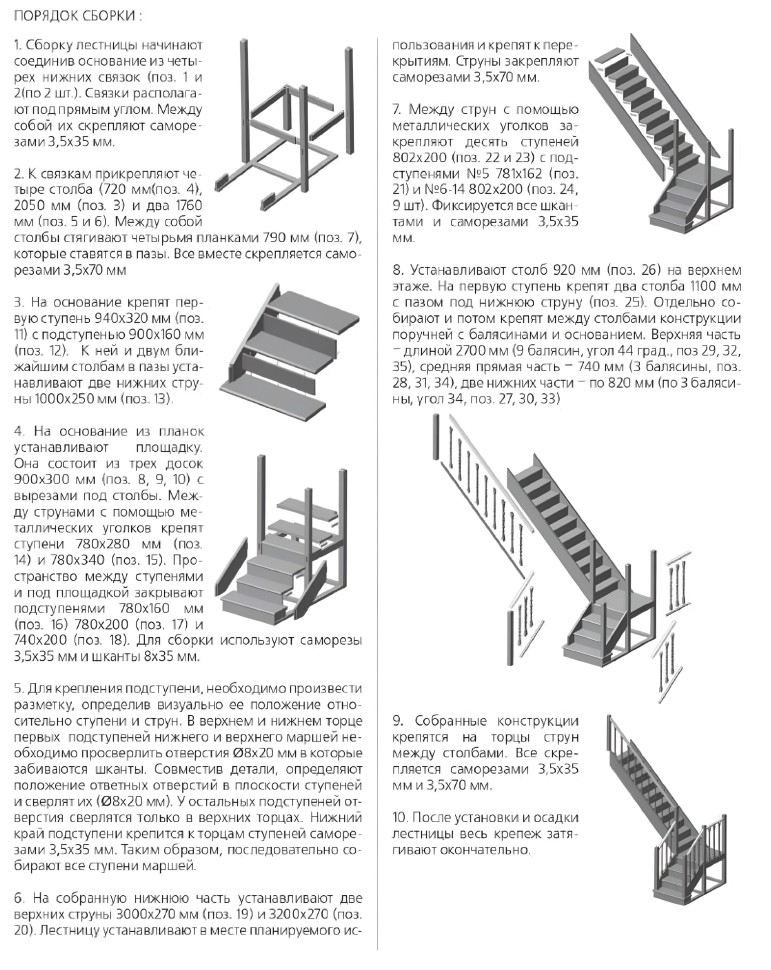 ПОРЯДОК СБОРКИ :

1. Сборку лестницы начинают соединив основание из четырех нижних связок (поз. 1 и 2(по 2 шт.). Связки располагают под прямым углом. Между собой их скрепляют саморезами 3,5х35 мм.

2. К связкам прикрепляют четыре столба (720 мм(поз. 4), 2050 мм (поз. 3) и два 1760 мм (поз. 5 и 6). Между собой столбы стягивают четырьмя планками 790 мм (поз. 7), которые ставятся в пазы. Все вместе скрепляется саморезами 3,5х70 мм

3. На основание крепят первую ступень 940х320 мм (поз. 11) с подступенью 900х160 мм (поз. 12). К ней и двум ближайшим столбам в пазы устанавливают две нижних струны 1000х250 мм (поз. 13).

4. На основание из планок устанавливают площадку. Она состоит из трех досок 900х300 мм (поз. 8, 9, 10) с вырезами под столбы. Между струнами с помощью металлических уголков крепят ступени 780х280 мм (поз. 14) и 780х340 (поз. 15). Пространство между ступенями и под площадкой закрывают подступенями 780х160 мм (поз. 16) 780х200 (поз. 17) и 740х200 (поз. 18). Для сборки используют саморезы 3,5х35 мм и шканты 8х35 мм.

5. Для крепления подступени, необходимо произвести разметку, определив визуально ее положение относительно ступени и струн. В верхнем и нижнем торце первых подступеней нижнего и верхнего маршей необходимо просверлить отверстия Ø8х20 мм в которые забиваются шканты. Совместив детали, определяют положение ответных отверстий в плоскости ступеней и сверлят их (Ø8х20 мм). У остальных подступеней отверстия сверлятся только в верхних торцах. Нижний край подступени крепится к торцам ступеней саморезами 3,5х35 мм. Таким образом, последовательно собирают все ступени маршей.

6. На собранную нижнюю часть устанавливают две верхних струны 3000х270 мм (поз. 19) и 3200х270 (поз. 20). Лестницу устанавливают в месте планируемого использования и крепят к перекрытиям. Струны закрепляют саморезами 3,5х70 мм.

7. Между струн с помощью металлических уголков закрепляют десять ступеней 802х200 (поз. 22 и 23) с подступенями №5 781х162 (поз. 21) и №6-14 802х200 (поз. 24, 9 шт). Фиксируется все шкантами и саморезами 3,5х35 мм.

8. Устанавливают столб 920 мм (поз. 26) на верхнем этаже. На первую ступень крепят два столба 1100 мм с пазом под нижнюю струну (поз. 25). Отдельно собирают и потом крепят между столбами конструкции поручней с балясинами и основанием. Верхняя часть – длиной 2700 мм (9 балясин, угол 44 град., поз 29, 32, 35), средняя прямая часть – 740 мм (3 балясины, поз. 28, 31, 34), две нижних части – по 820 мм (по 3 балясины, угол 34, поз. 27, 30, 33)

9. Собранные конструкции крепятся на торцы струн между столбами. Все скрепляется саморезами 3,5х35 мм и 3,5х70 мм.

10. После установки и осадки лестницы весь крепеж затягивают окончательно.