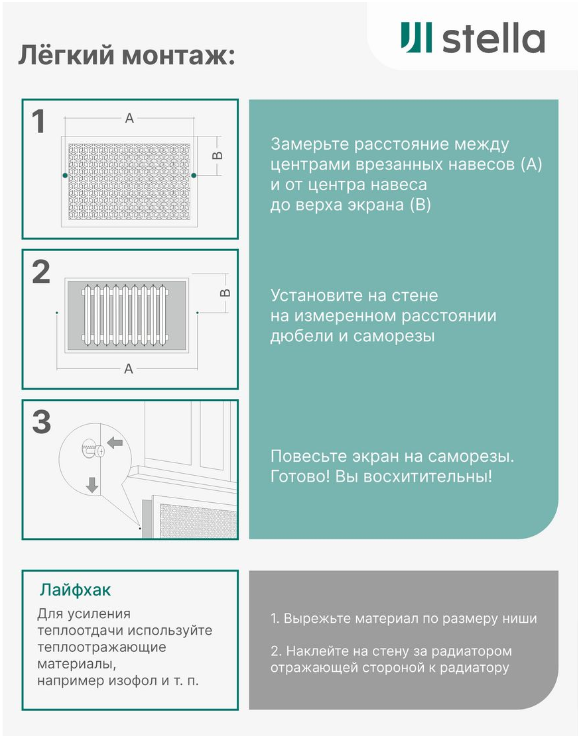 stella

Лёгкий монтаж:

1
A
B

Замерьте расстояние между центрами врезанных навесов (А) и от центра навеса до верха экрана (В)

2
B
A

Установите на стене на измеренном расстоянии дюбели и саморезы

3

Повесьте экран на саморезы. Готово! Вы восхитительны!

Лайфхак
Для усиления теплоотдачи используйте теплоотражающие материалы, например изофол и т. п.

1. Вырежьте материал по размеру ниши

2. Наклейте на стену за радиатором отражающей стороной к радиатору