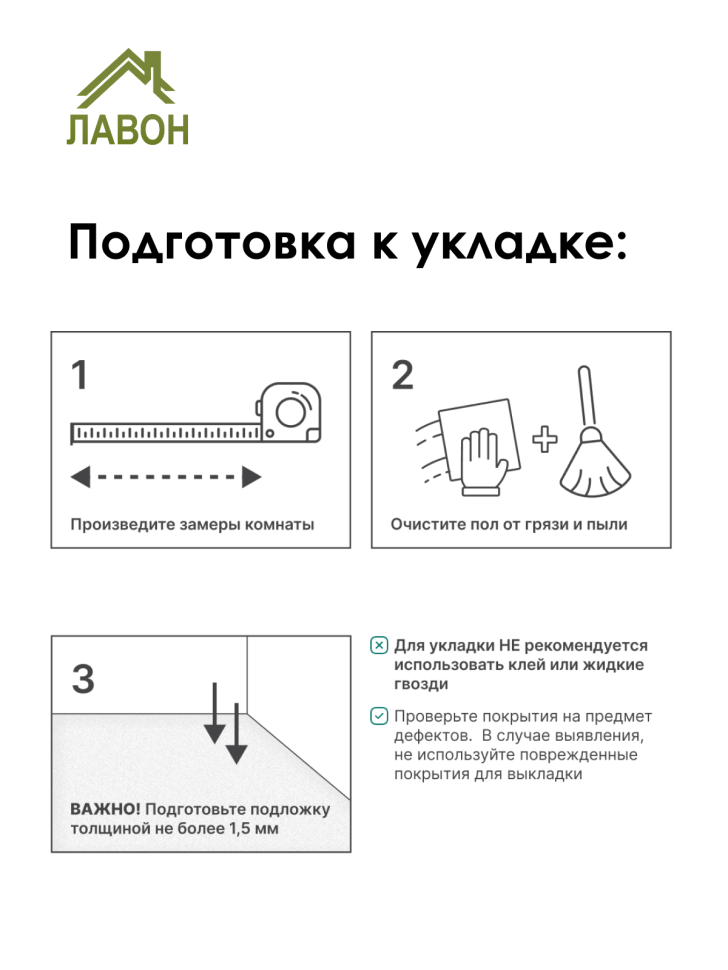 ЛАВОН

Подготовка к укладке:

1

Произведите замеры комнаты

2

Очистите пол от грязи и пыли

3

ВАЖНО! Подготовьте подложку толщиной не более 1,5 мм

Для укладки НЕ рекомендуется использовать клей или жидкие гвозди

Проверьте покрытия на предмет дефектов. В случае выявления, не используйте поврежденные покрытия для выкладки