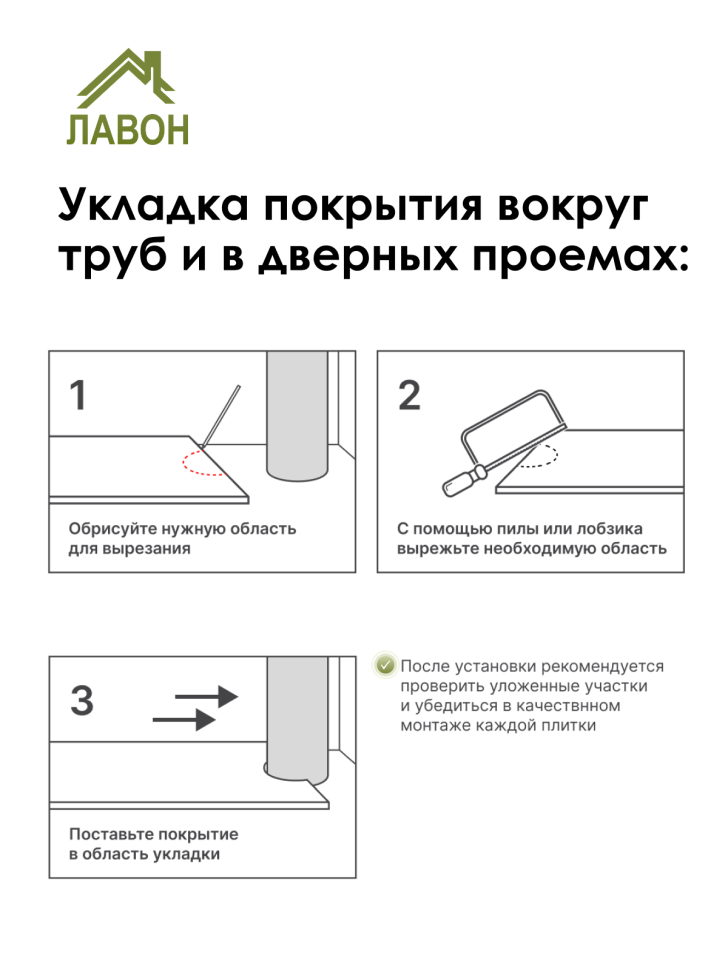 ЛАВОН

Укладка покрытия вокруг труб и в дверных проемах:

1

Обрисуйте нужную область для вырезания

2

С помощью пилы или лобзика вырежьте необходимую область

3

Поставьте покрытие в область укладки

После установки рекомендуется проверить уложенные участки и убедиться в качествнном монтаже каждой плитки