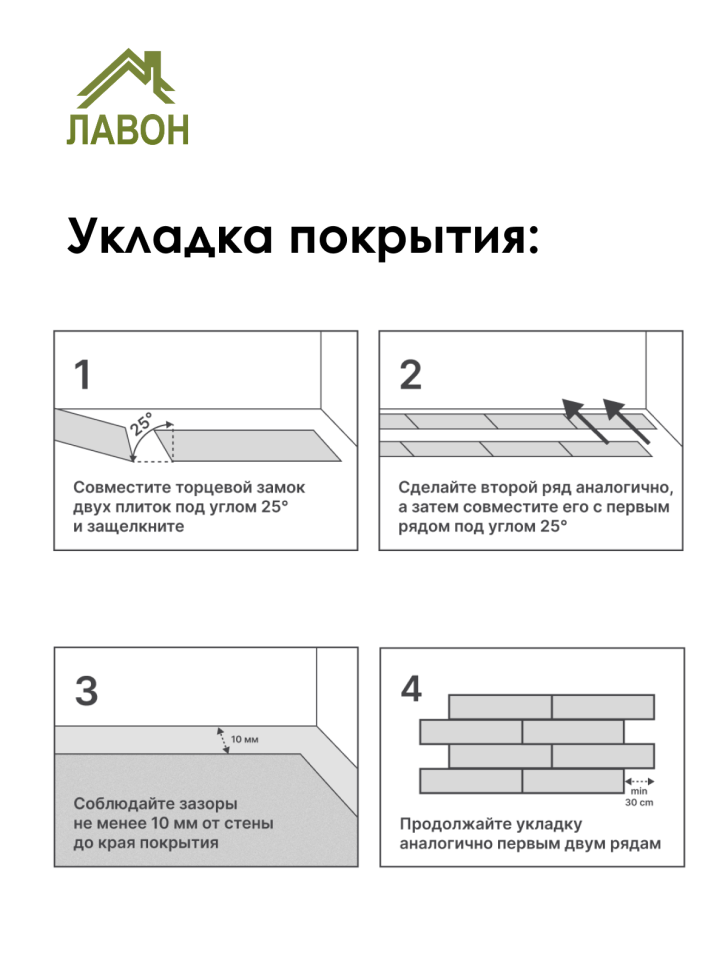 ЛАВОН

Укладка покрытия:

1

25°

Совместите торцевой замок двух плиток под углом 25° и защелкните

2

Сделайте второй ряд аналогично, а затем совместите его с первым рядом под углом 25°

3

10 мм

Соблюдайте зазоры не менее 10 мм от стены до края покрытия

4

min 30 cm

Продолжайте укладку аналогично первым двум рядам