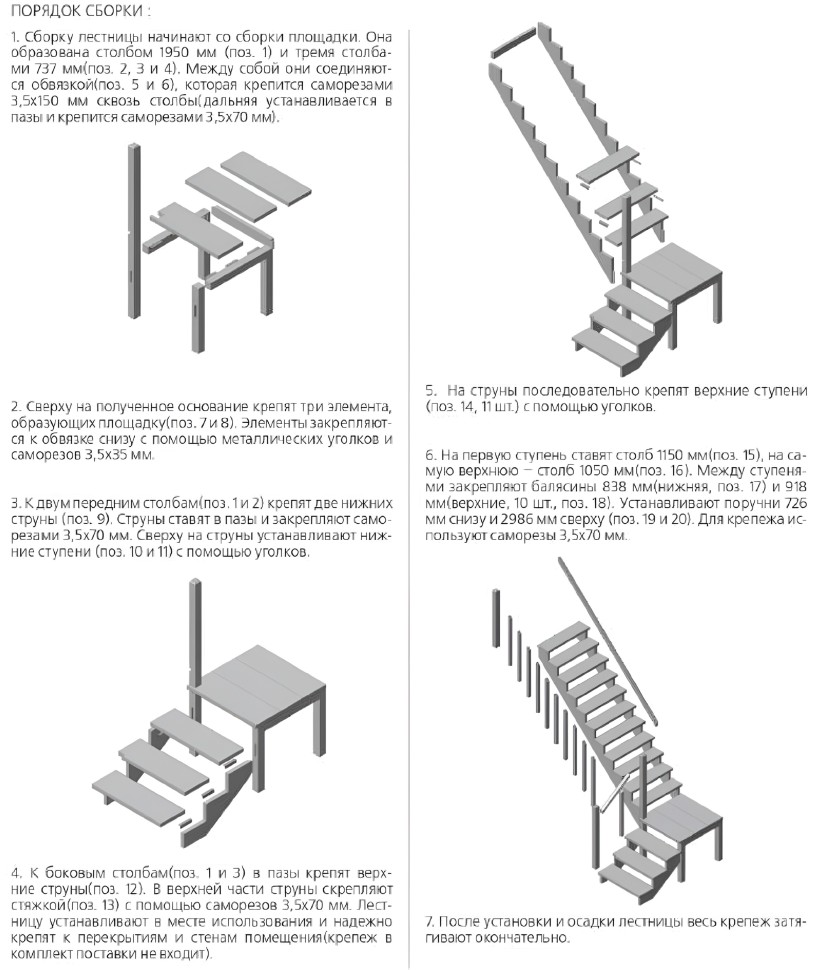 ПОРЯДОК СБОРКИ :

1. Сборку лестницы начинают со сборки площадки. Она образована столбом 1950 мм (поз. 1) и тремя столбами 737 мм(поз. 2, 3 и 4). Между собой они соединяются обвязкой(поз. 5 и 6), которая крепится саморезами 3,5х150 мм сквозь столбы(дальняя устанавливается в пазы и крепится саморезами 3,5х70 мм).

2. Сверху на полученное основание крепят три элемента, образующих площадку(поз. 7 и 8). Элементы закрепляются к обвязке снизу с помощью металлических уголков и саморезов 3,5х35 мм.

3. К двум передним столбам(поз. 1 и 2) крепят две нижних струны (поз. 9). Струны ставят в пазы и закрепляют саморезами 3,5х70 мм. Сверху на струны устанавливают нижние ступени (поз. 10 и 11) с помощью уголков.

4. К боковым столбам(поз. 1 и 3) в пазы крепят верхние струны(поз. 12). В верхней части струны скрепляют стяжкой(поз. 13) с помощью саморезов 3,5х70 мм. Лестницу устанавливают в месте использования и надежно крепят к перекрытиям и стенам помещения(крепеж в комплект поставки не входит).

5. На струны последовательно крепят верхние ступени (поз. 14, 11 шт.) с помощью уголков.

6. На первую ступень ставят столб 1150 мм(поз. 15), на самую верхнюю – столб 1050 мм(поз. 16). Между ступенями закрепляют балясины 838 мм(нижняя, поз. 17) и 918 мм(верхние, 10 шт., поз. 18). Устанавливают поручни 726 мм снизу и 2986 мм сверху (поз. 19 и 20). Для крепежа используют саморезы 3,5х70 мм.

7. После установки и осадки лестницы весь крепеж затягивают окончательно.