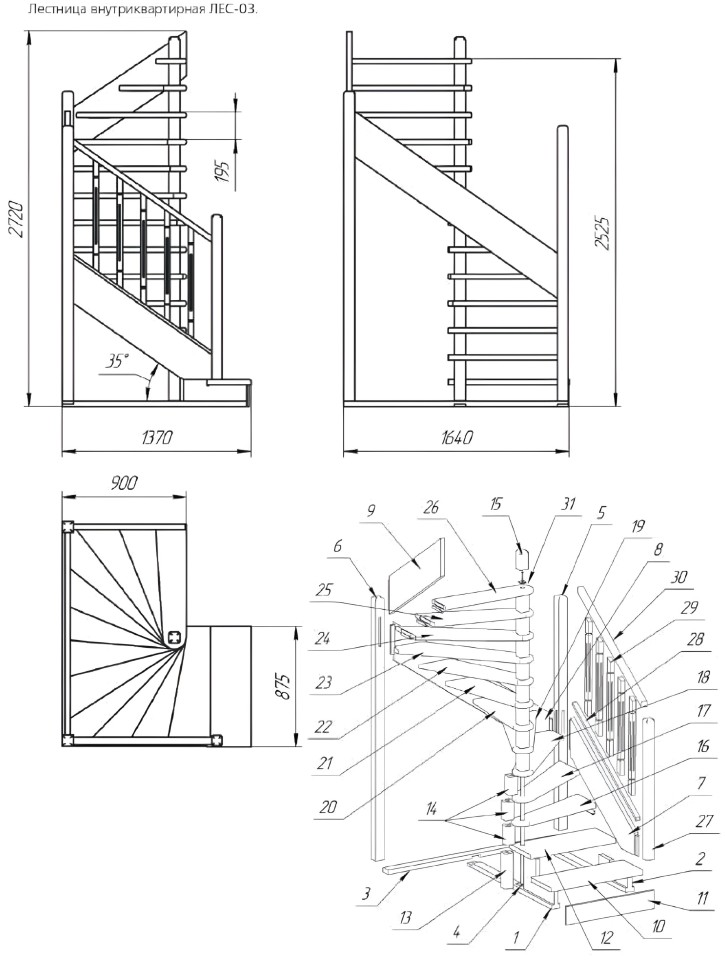 Лестница внутриквартирная ЛЕС-03.

2720

195

35°

1370

2525

1640

900

875

9
26
15
31
5
19
8
30
29
28
18
17
16
7
27
2
11
10
12
1
4
13
3
14
20
21
22
23
24
25
6