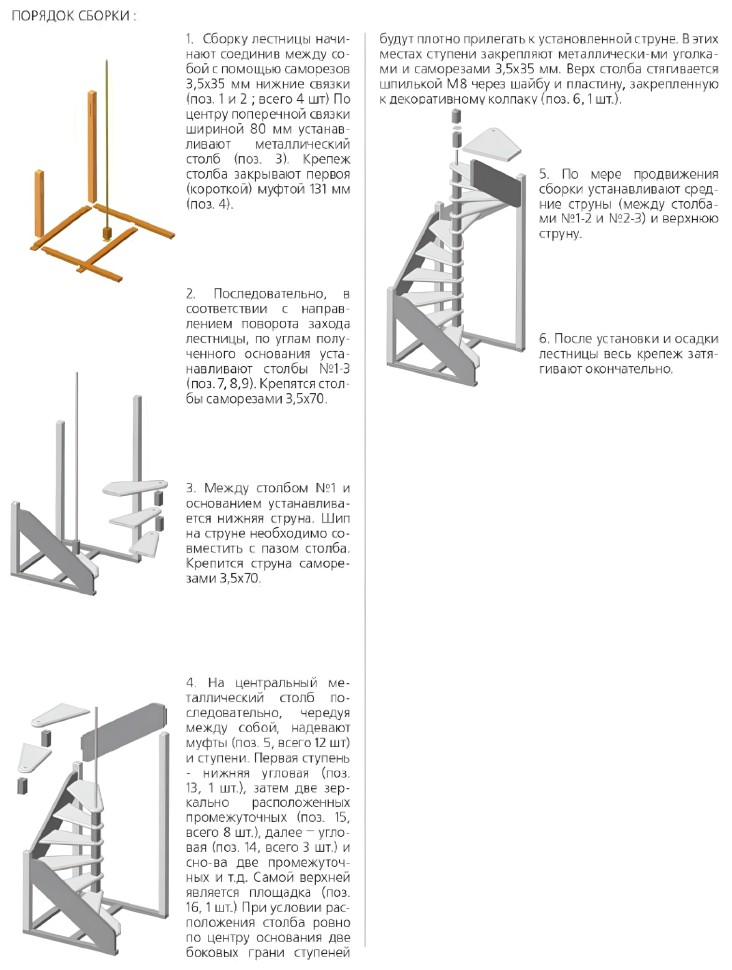 ПОРЯДОК СБОРКИ :

1. Сборку лестницы начинают соединив между собой с помощью саморезов 3,5х35 мм нижние связки (поз. 1 и 2 ; всего 4 шт) По центру поперечной связки шириной 80 мм устанавливают металлический столб (поз. 3). Крепеж столба закрывают первой (короткой) муфтой 131 мм (поз. 4).

2. Последовательно, в соответствии с направлением поворота захода лестницы, по углам полученного основания устанавливают столбы №1-3 (поз. 7, 8,9). Крепятся столбы саморезами 3,5х70.

3. Между столбом №1 и основанием устанавливается нижняя струна. Шип на струне необходимо совместить с пазом столба. Крепится струна саморезами 3,5х70.

4. На центральный металлический столб последовательно, чередуя между собой, надевают муфты (поз. 5, всего 12 шт) и ступени. Первая ступень - нижняя угловая (поз. 13, 1 шт.), затем две зеркально расположенных промежуточных (поз. 15, всего 8 шт.), далее – угловая (поз. 14, всего 3 шт.) и сно-ва две промежуточных и т.д. Самой верхней является площадка (поз. 16, 1 шт.) При условии расположения столба ровно по центру основания две боковых грани ступеней будут плотно прилегать к установленной струне. В этих местах ступени закрепляют металлически-ми уголками и саморезами 3,5х35 мм. Верх столба стягивается шпилькой М8 через шайбу и пластину, закрепленную к декоративному колпаку (поз. 6, 1 шт.).

5. По мере продвижения сборки устанавливают средние струны (между столбами №1-2 и №2-3) и верхнюю струну.

6. После установки и осадки лестницы весь крепеж затягивают окончательно.